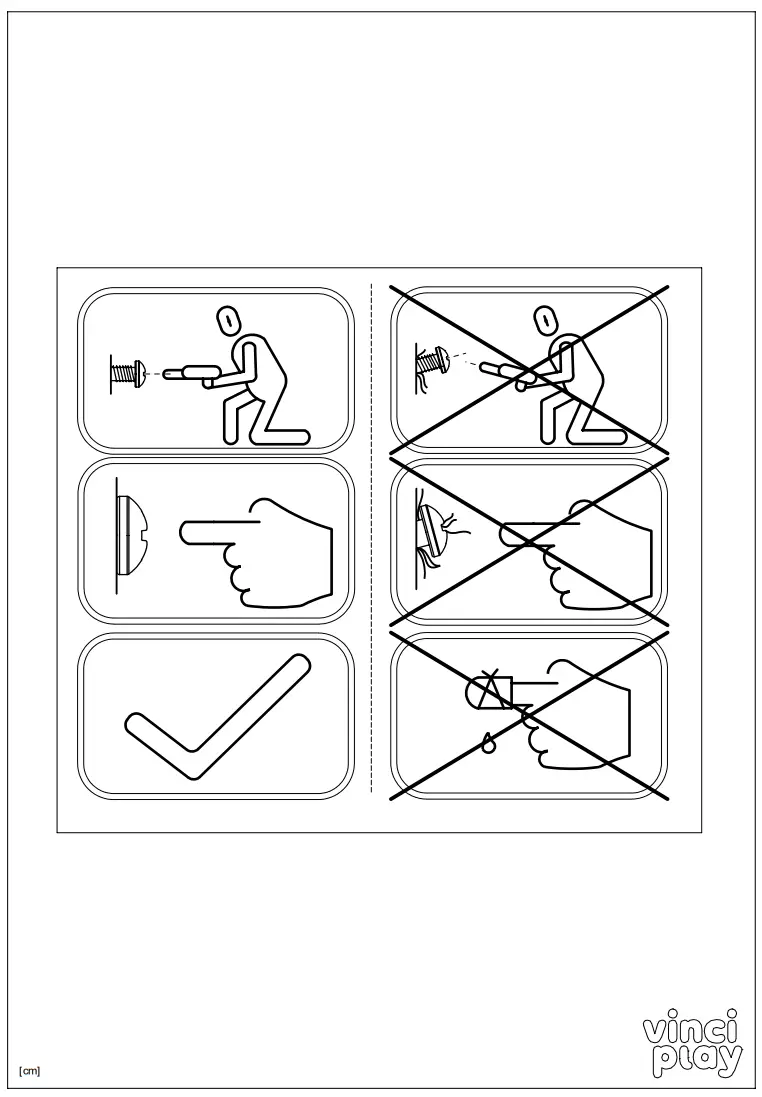 [cm]

vinci play