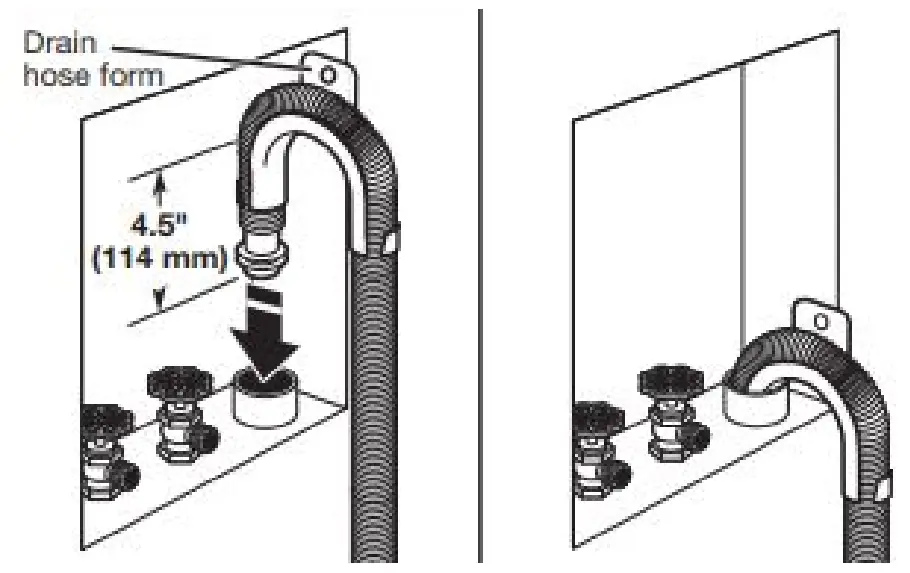 Drain hose form

4.5"
(114 mm)