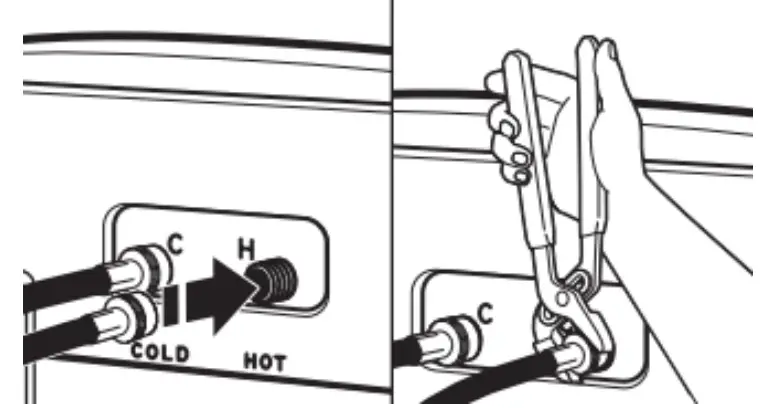 C
H
COLD
HOT
C