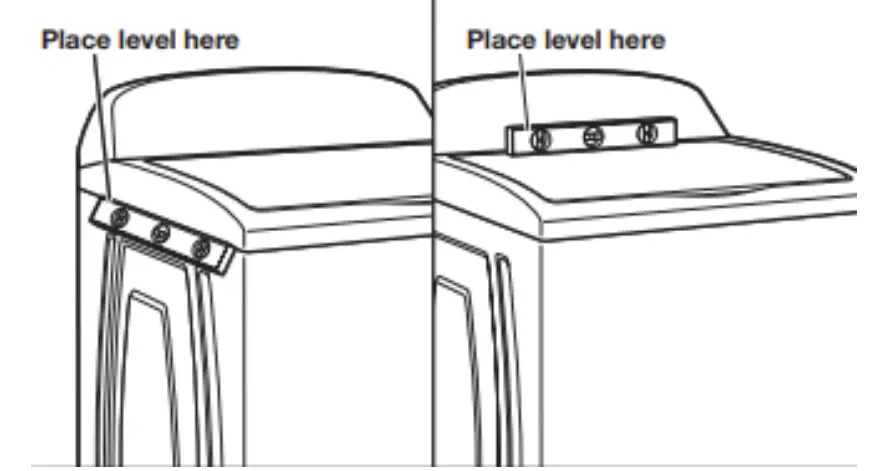 Place level here

Place level here