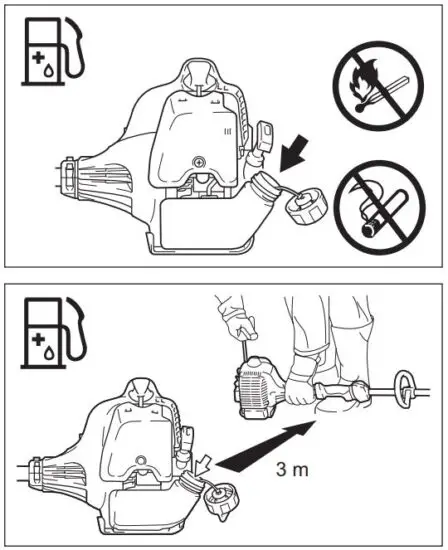 3 m