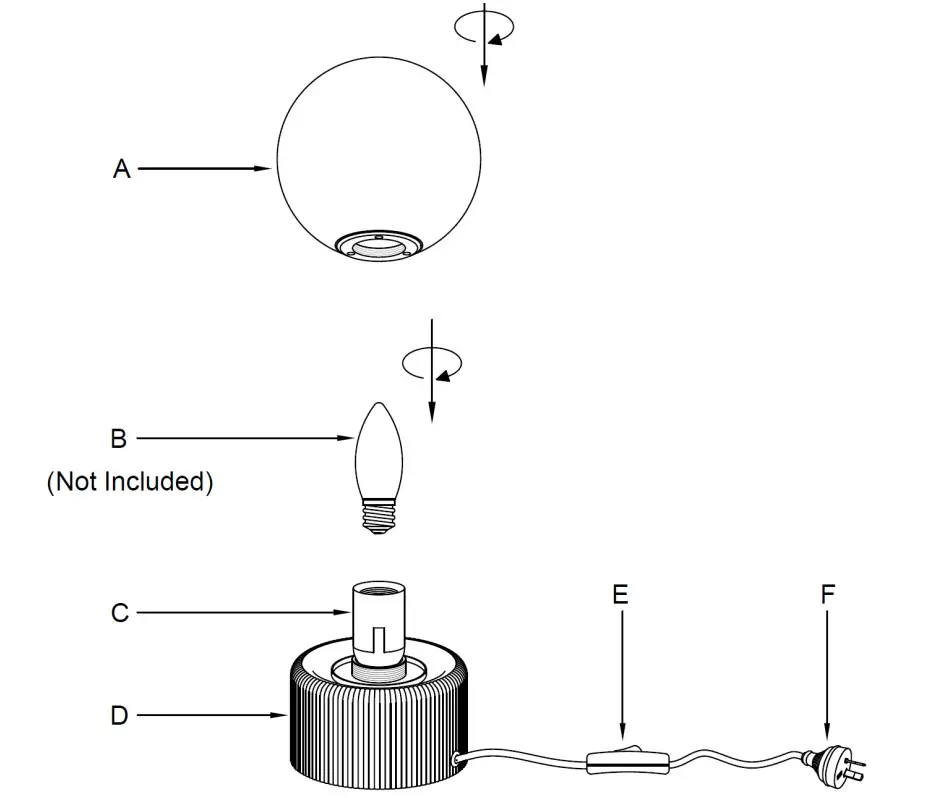 A

B
(Not Included)

C

D

E

F