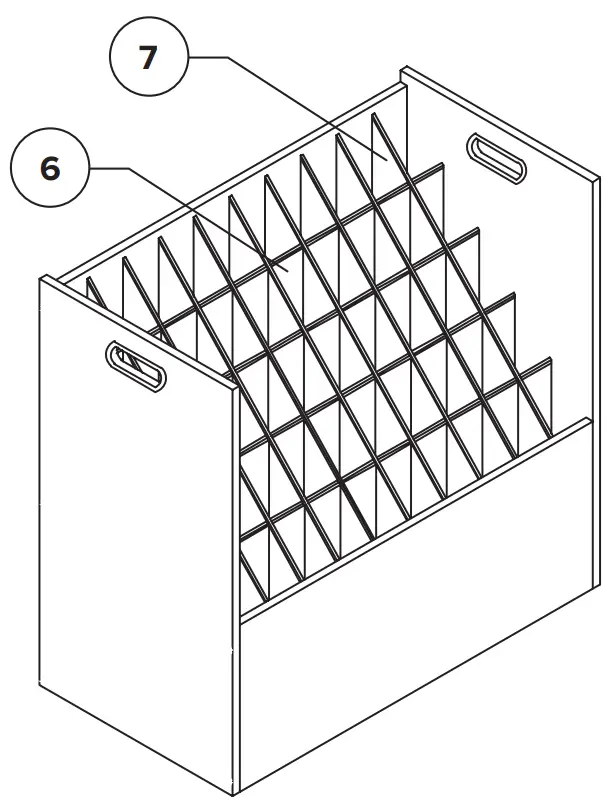 7

6