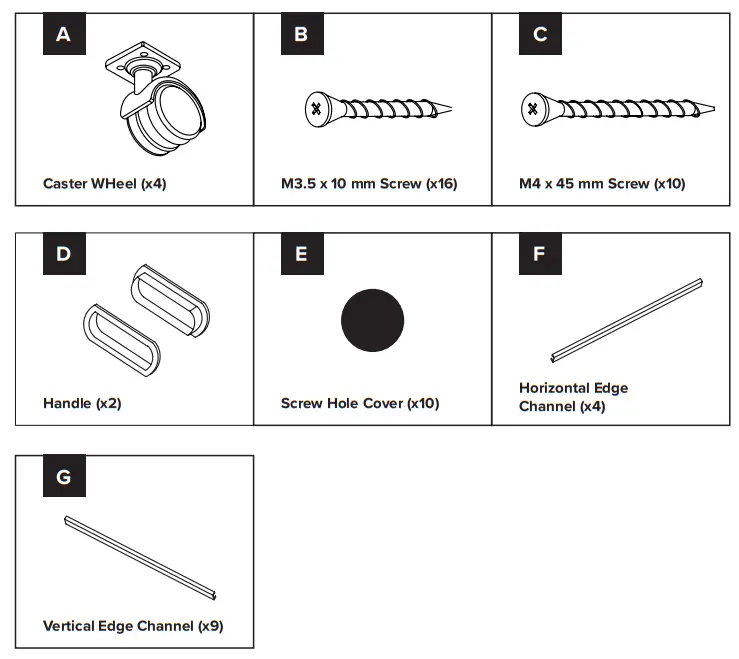 A

Caster WHeel (x4)

B

M3.5 x 10 mm Screw (x16)

C

M4 x 45 mm Screw (x10)

D

Handle (x2)

E

Screw Hole Cover (x10)

F

Horizontal Edge Channel (x4)

G

Vertical Edge Channel (x9)