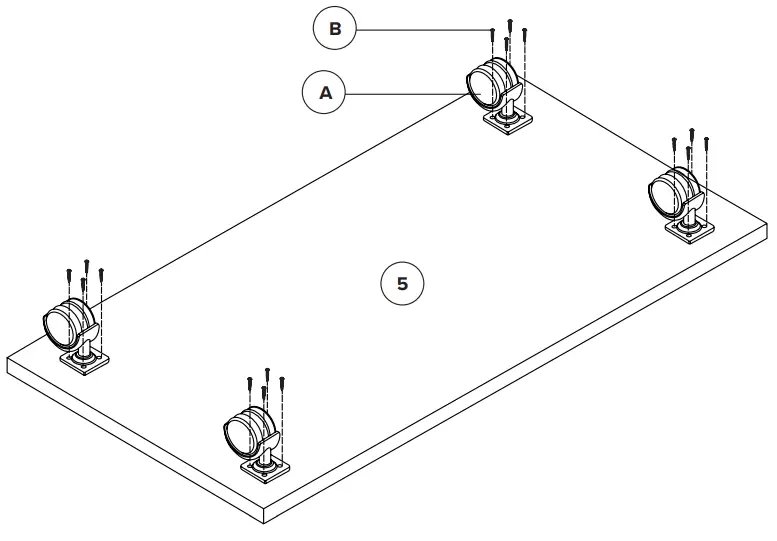 B

A

5