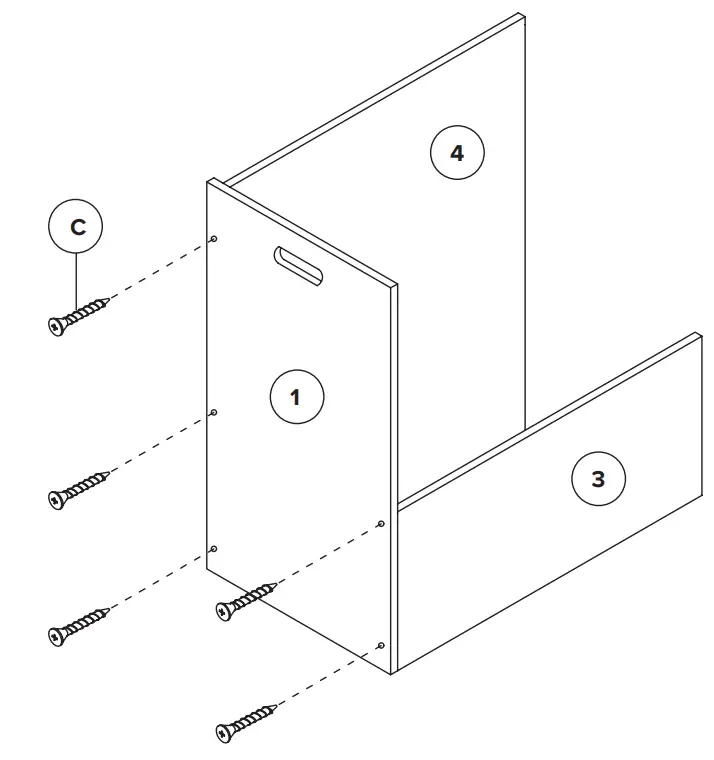 4

C

1

3