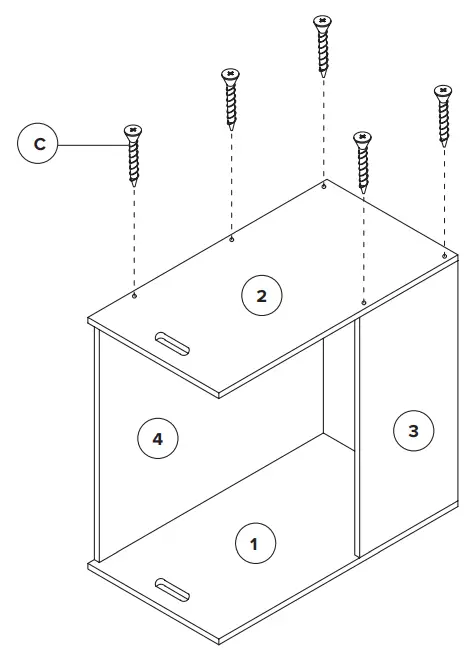 C
2
4
3
1