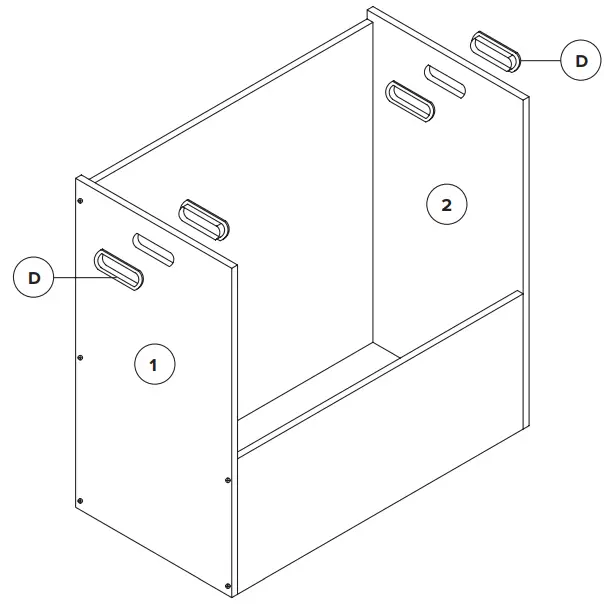 D
2
D
1