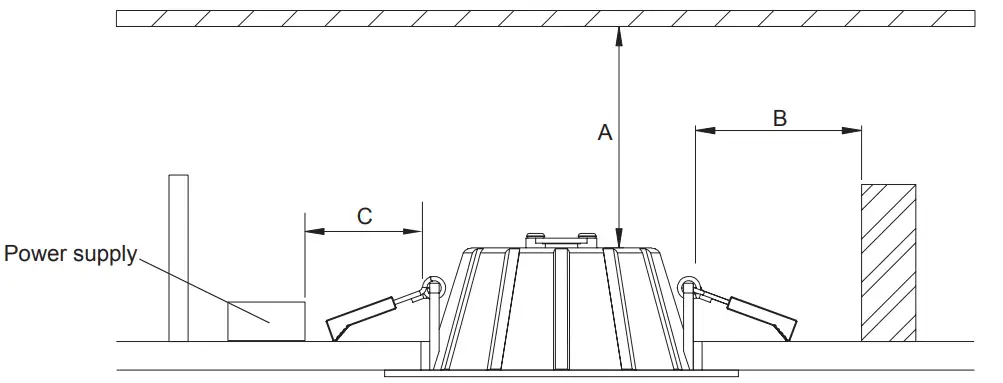 A
B
C
Power supply