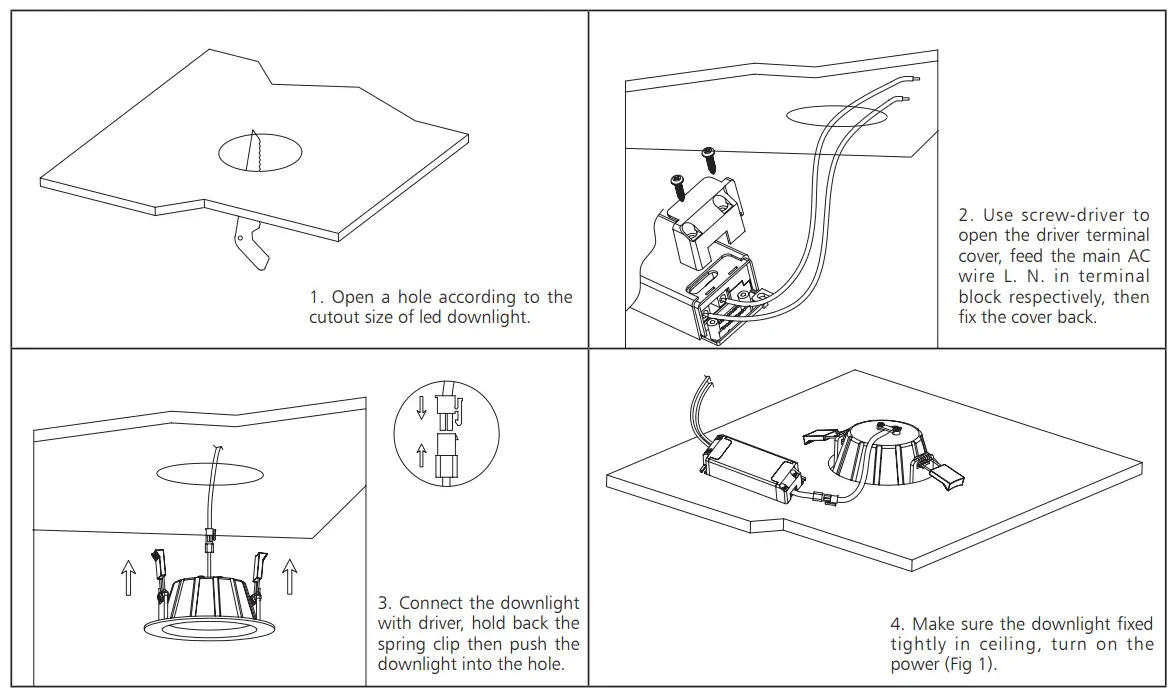 1. Open a hole according to the cutout size of led downlight.

2. Use screw-driver to open the driver terminal cover, feed the main AC wire L. N. in terminal block respectively, then fix the cover back.

3. Connect the downlight with driver, hold back the spring clip then push the downlight into the hole.

4. Make sure the downlight fixed tightly in ceiling, turn on the power (Fig 1).