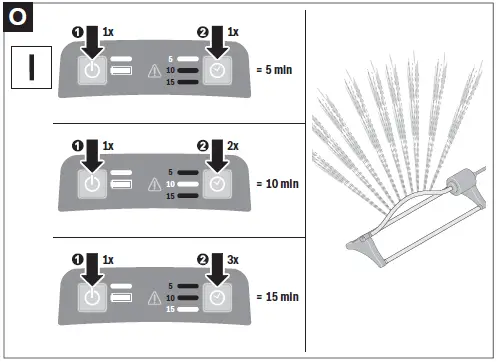 O

I

❶ 1x
❷ 1x
5
10
15
= 5 min

❶ 1x
❷ 2x
5
10
15
= 10 min

❶ 1x
❷ 3x
5
10
15
= 15 min