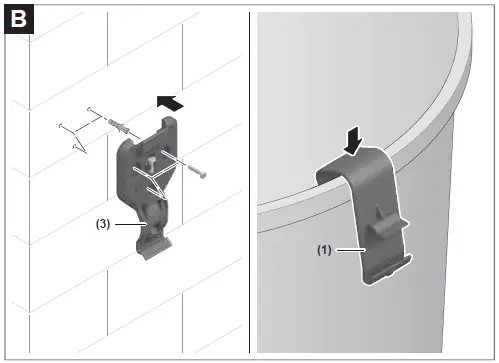 B

(3)

(1)