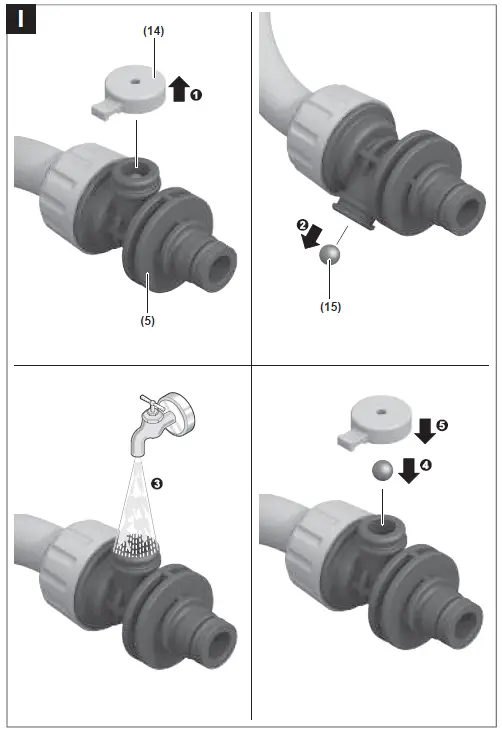 I

(14)

1

(5)

2

(15)

3

5

4