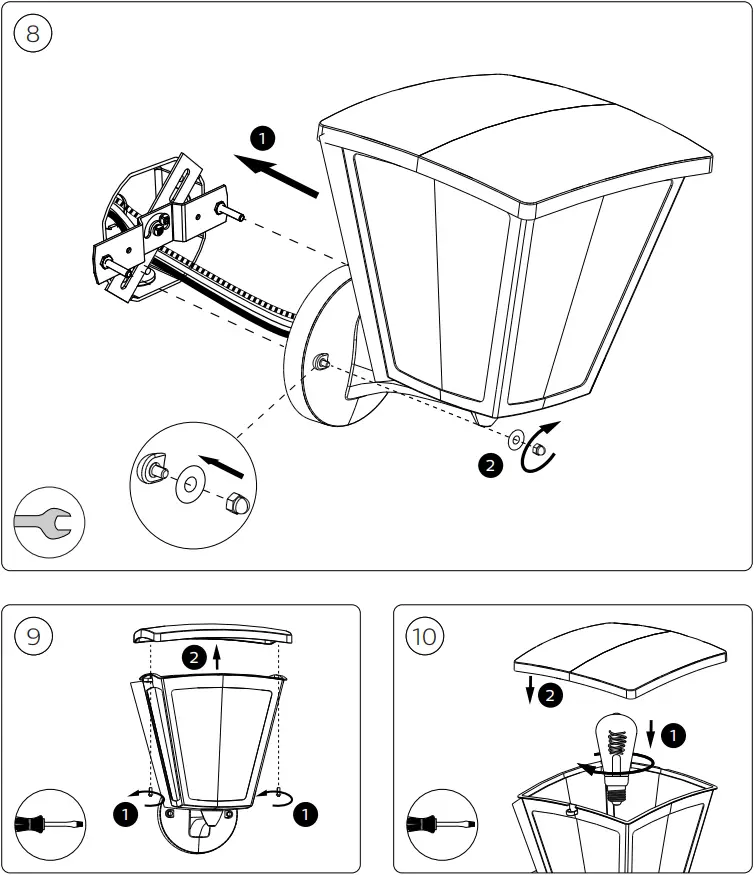 8

1

2

9

2

1

1

10

2

1