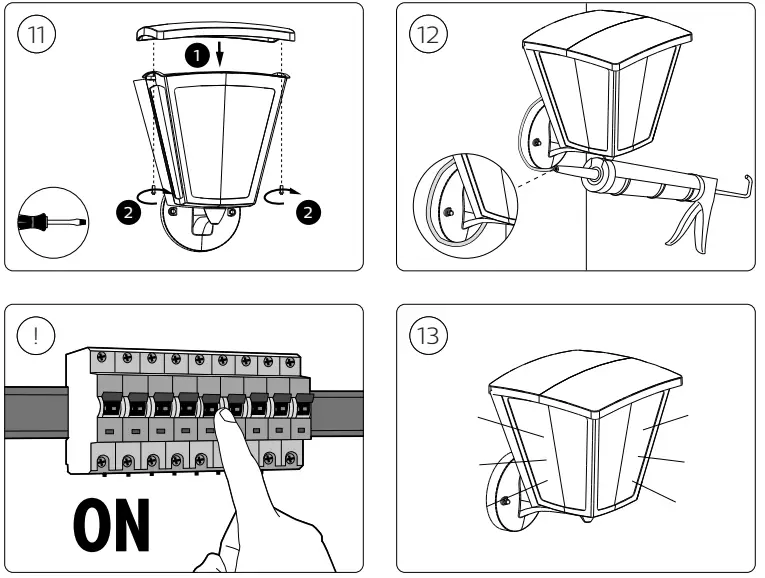 11
1
2
2

12

!
ON

13