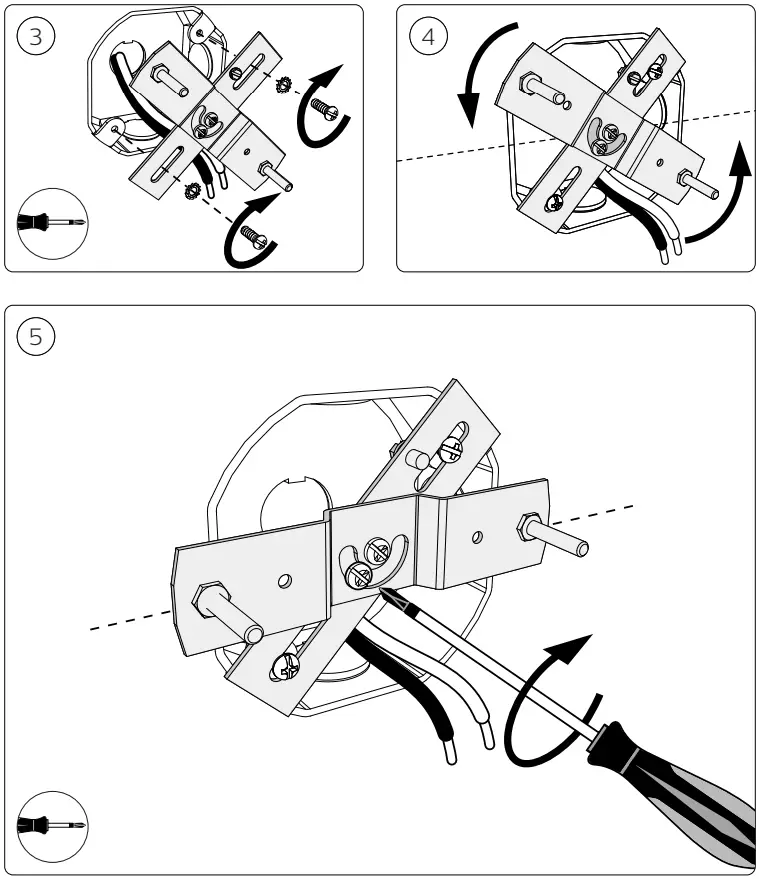 3

4

5