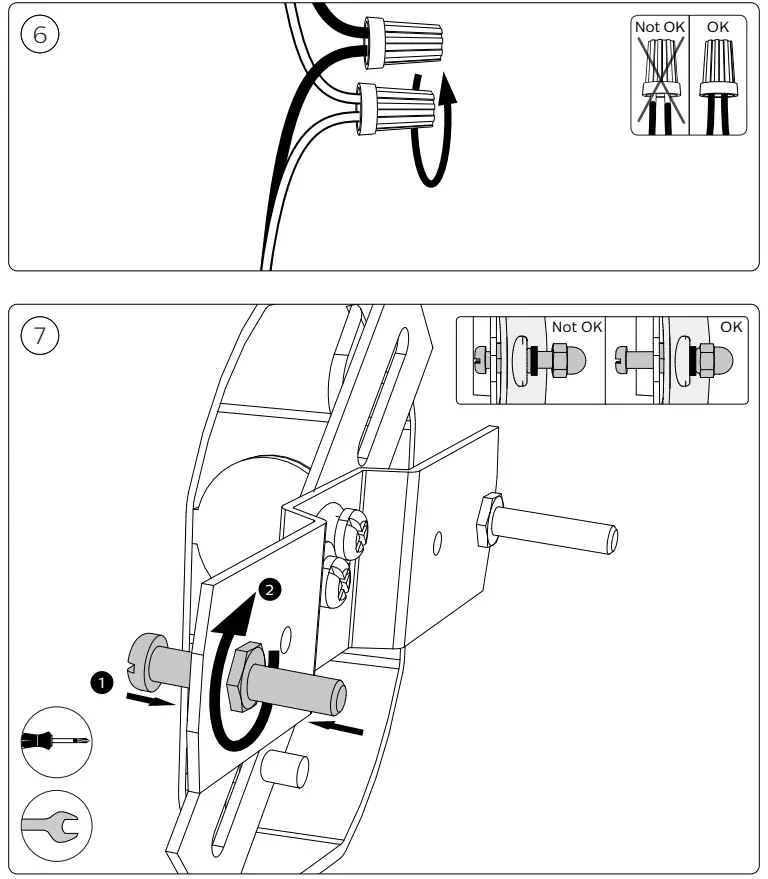 6

Not OK

OK

7

Not OK

OK

2

1