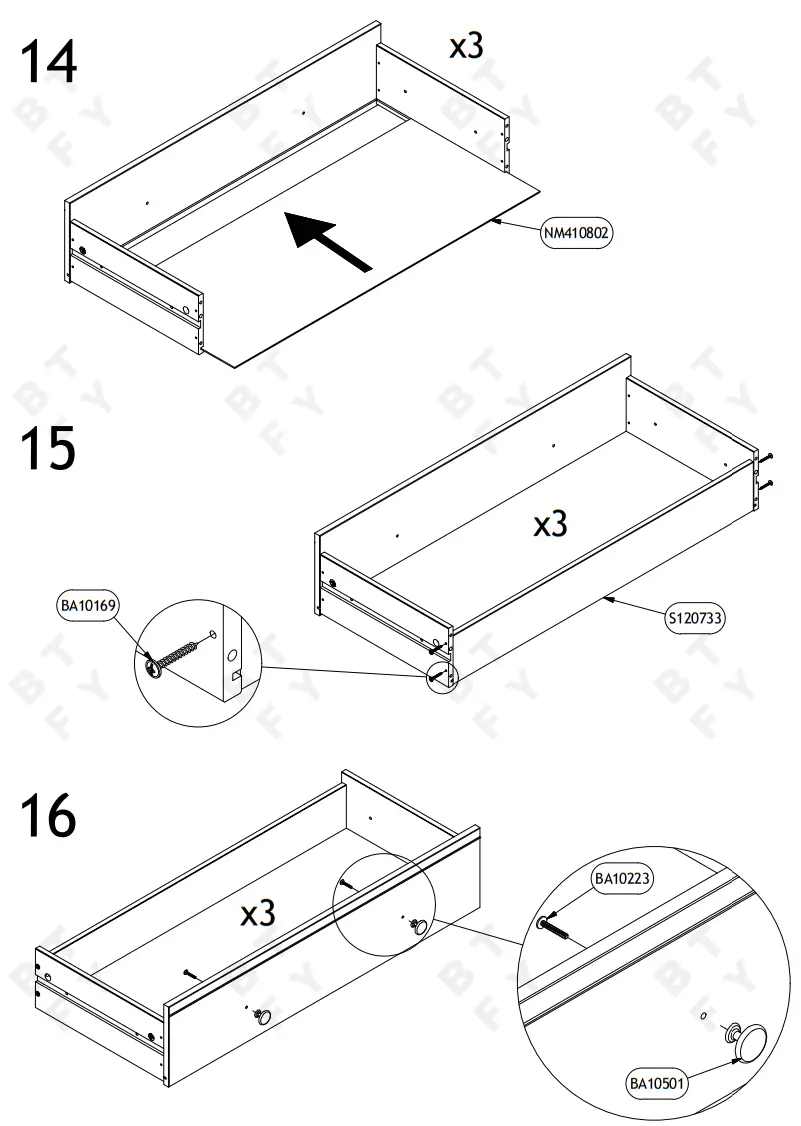 14

x3

NM410802

15

x3

BA10169

S120733

16

x3

BA10223

BA10501