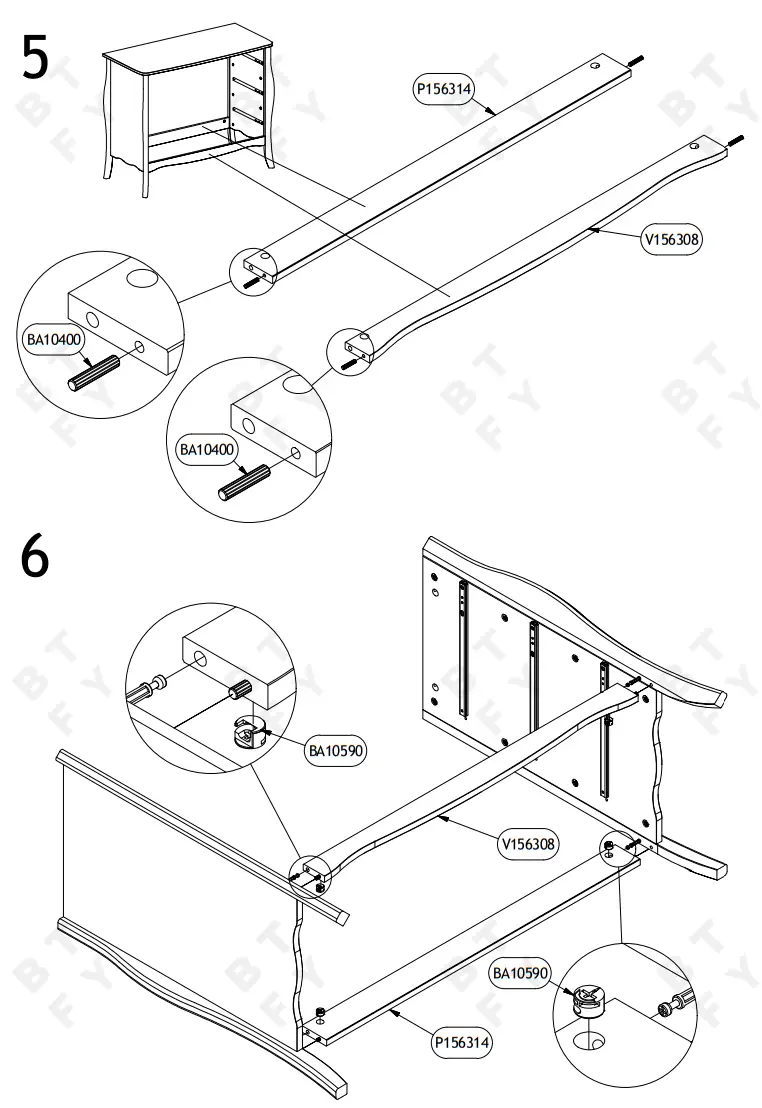 5

P156314

V156308

BA10400

BA10400

6

BA10590

V156308

BA10590

P156314