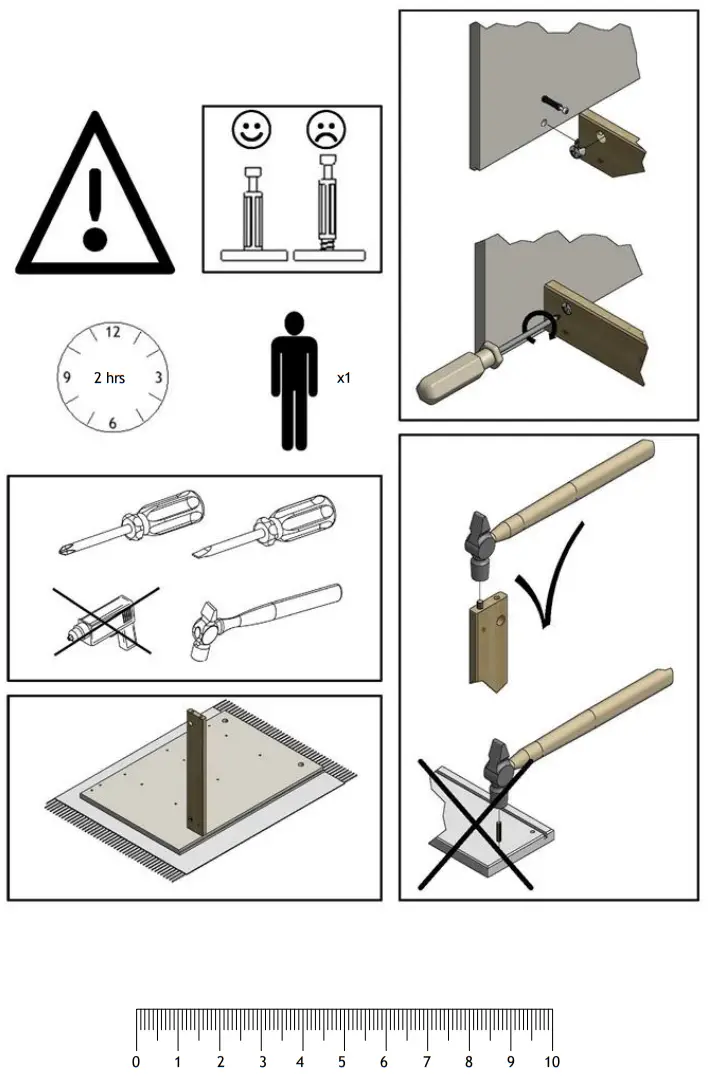 12
9 2 hrs 3
6

x1

0 1 2 3 4 5 6 7 8 9 10