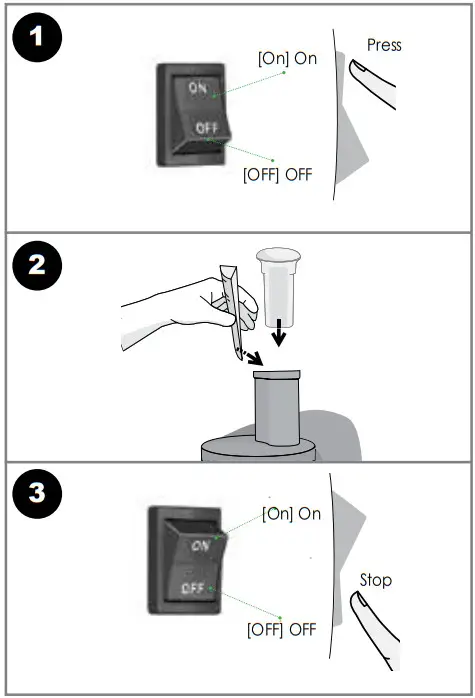 1

ON
OFF
[On] On
[OFF] OFF
Press

2

3

ON
OFF
[On] On
[OFF] OFF
Stop