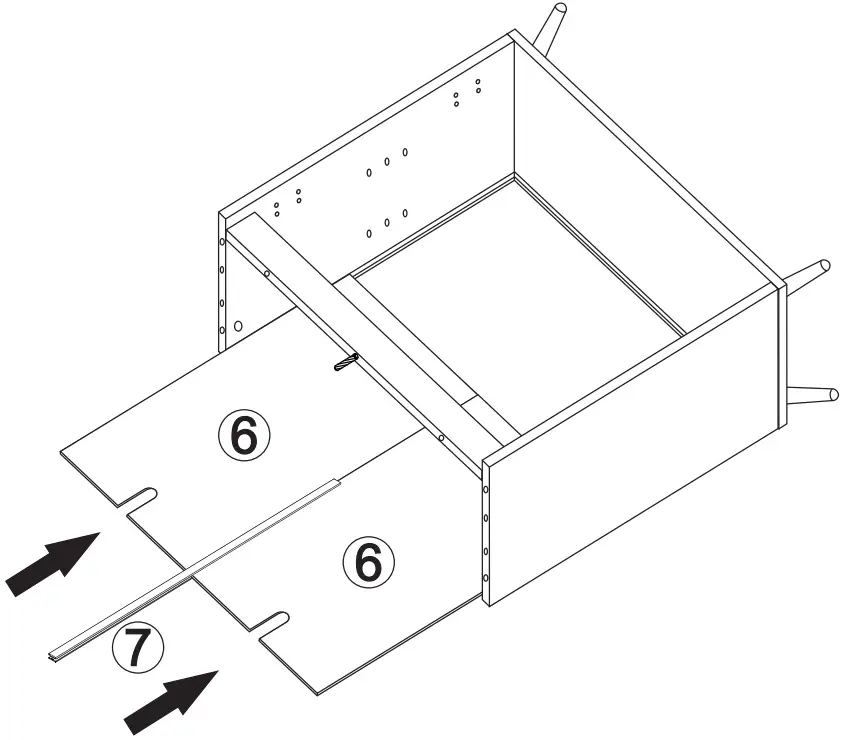 6
6
7