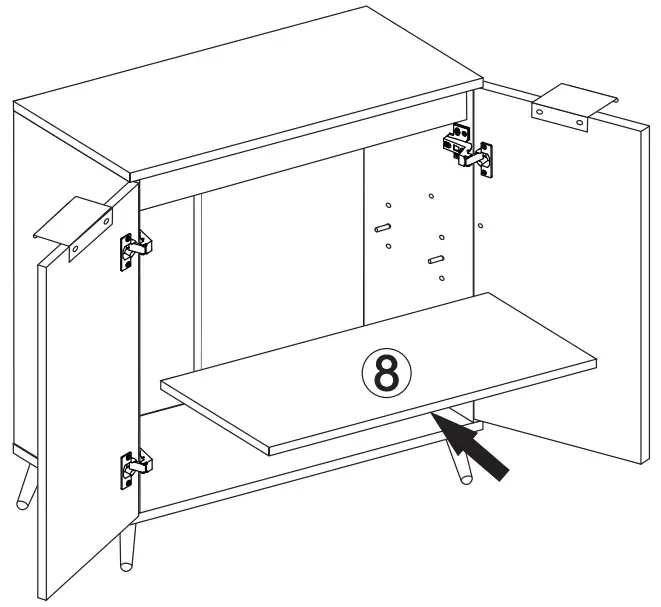 8