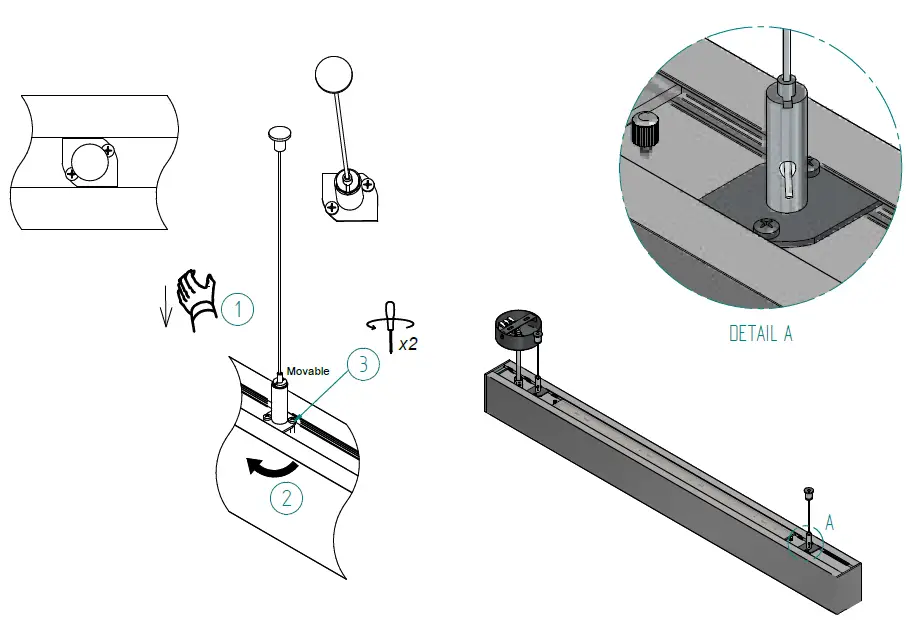 1

x2

Movable

3

2

DETAIL A

A