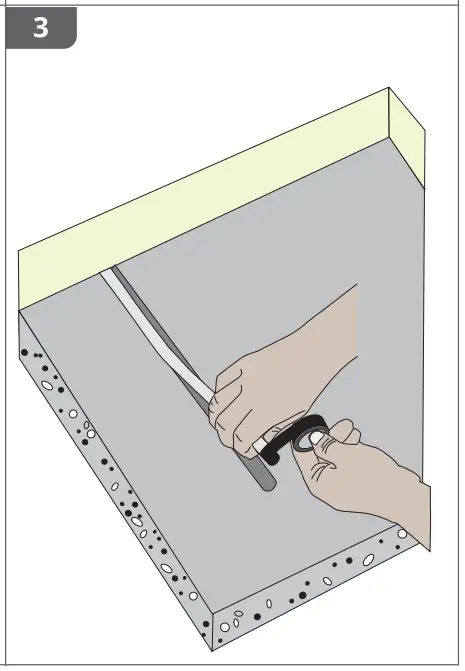 3