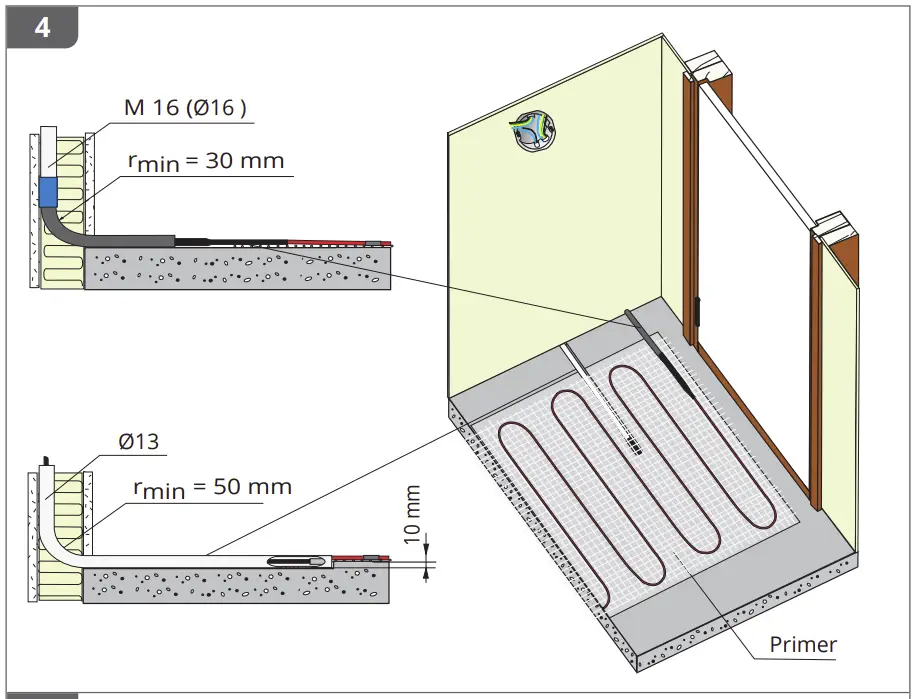 4

M 16 (Ø16 )

$r_{min}$ = 30 mm

Ø13

$r_{min}$ = 50 mm

10 mm

Primer