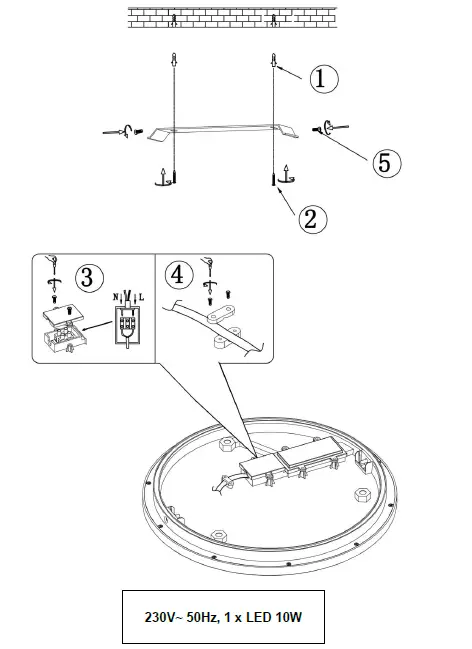 1

5

2

3

N L

4

230V~ 50Hz, 1 x LED 10W