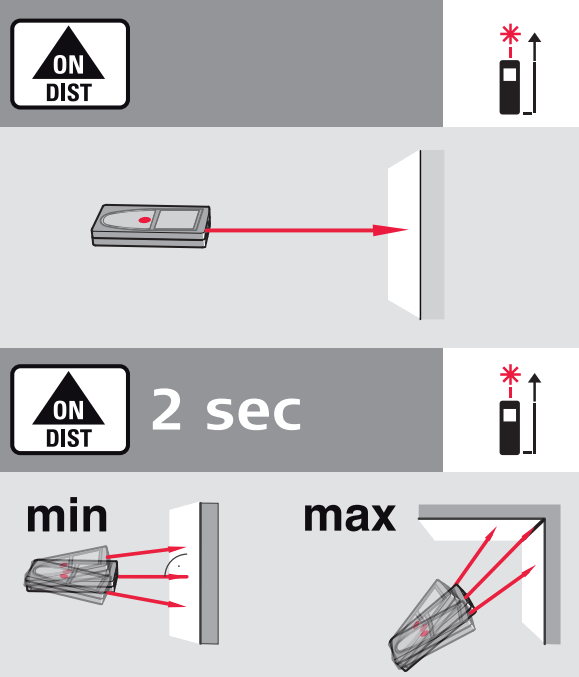 ON
DIST

ON
DIST
2 sec

min

max