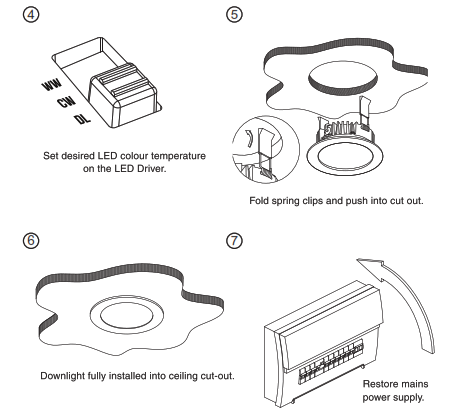 ④

WW
CW
DL

Set desired LED colour temperature on the LED Driver.

⑤

Fold spring clips and push into cut out.

⑥

Downlight fully installed into ceiling cut-out.

⑦

Restore mains power supply.