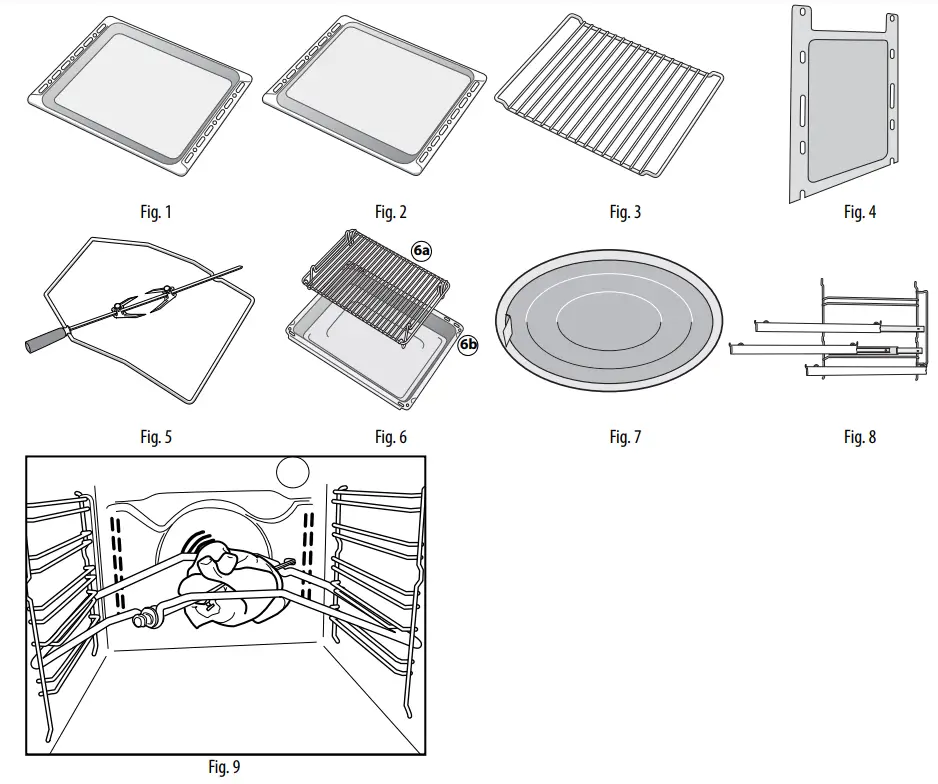 Fig. 1

Fig. 2

Fig. 3

Fig. 4

6a

6b

Fig. 5

Fig. 6

Fig. 7

Fig. 8

Fig. 9