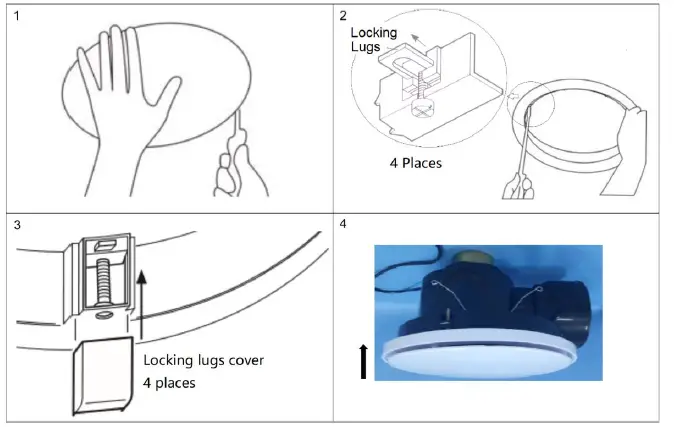 1

2

Locking Lugs

4 Places

3

Locking lugs cover
4 places

4