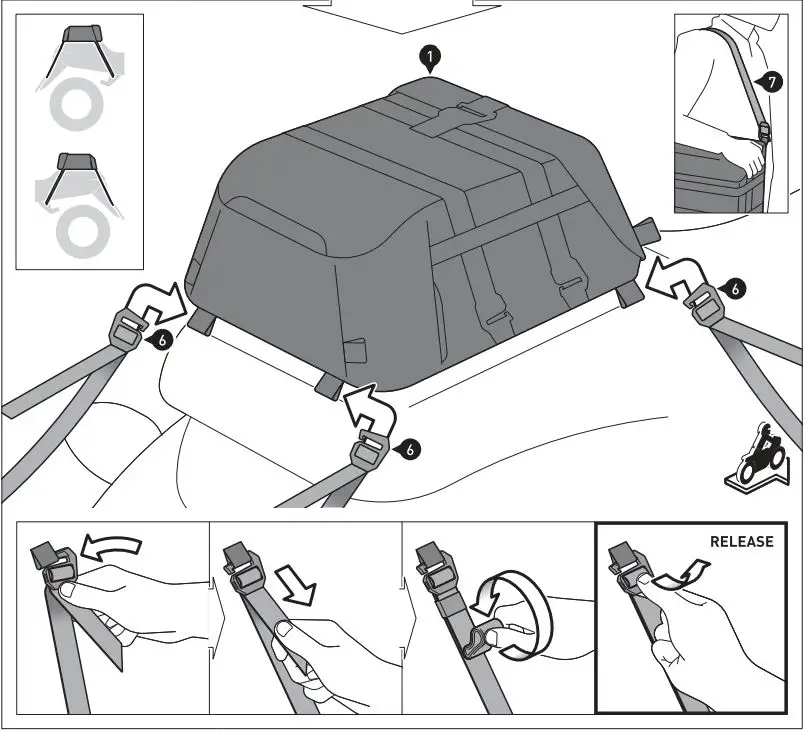 1

7

6

6

6

RELEASE