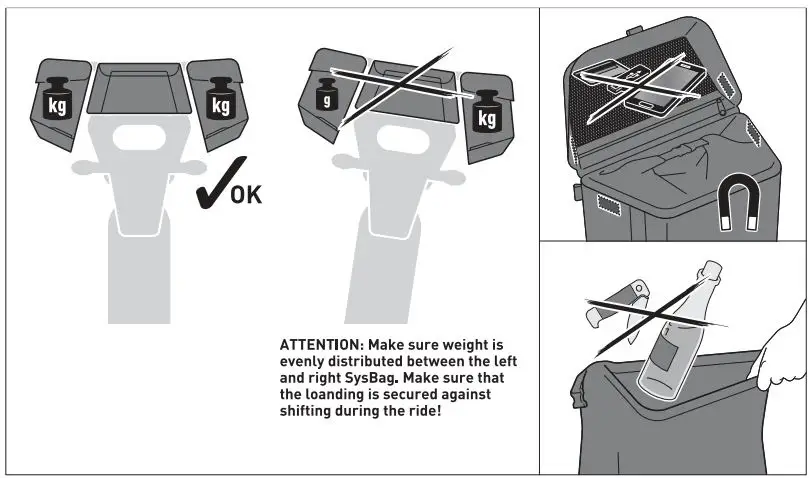 kg

kg

OK

g

kg

ATTENTION: Make sure weight is evenly distributed between the left and right SysBag. Make sure that the loanding is secured against shifting during the ride!