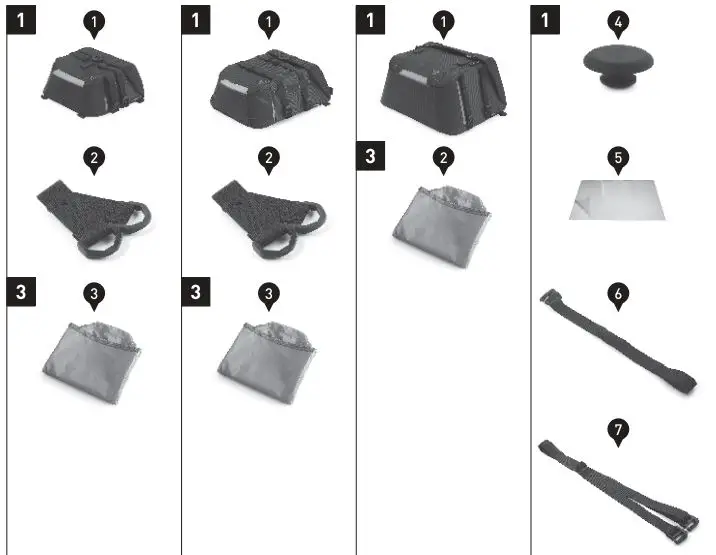 1
1
2
3
3

1
1
2
3
3

1
1
3
2

1
4
5
6
7