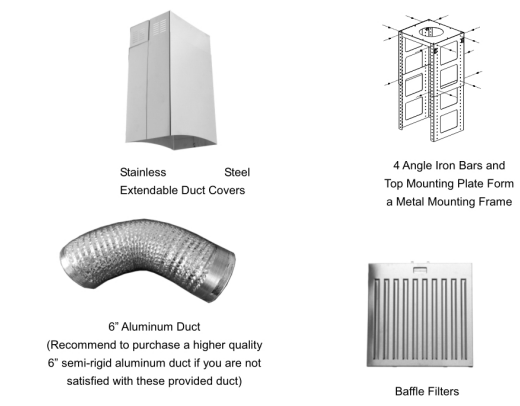 Stainless Steel
Extendable Duct Covers

4 Angle Iron Bars and
Top Mounting Plate Form
a Metal Mounting Frame

6” Aluminum Duct
(Recommend to purchase a higher quality 6” semi-rigid aluminum duct if you are not satisfied with these provided duct)

Baffle Filters