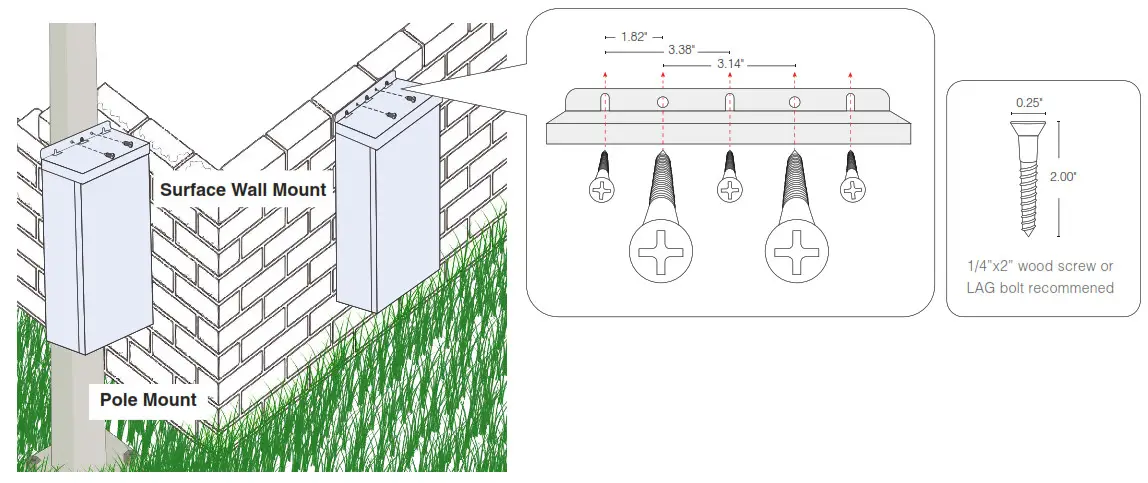 Surface Wall Mount

Pole Mount

1.82"

3.38"

3.14"

0.25"

2.00"

1/4"x2" wood screw or LAG bolt recommened