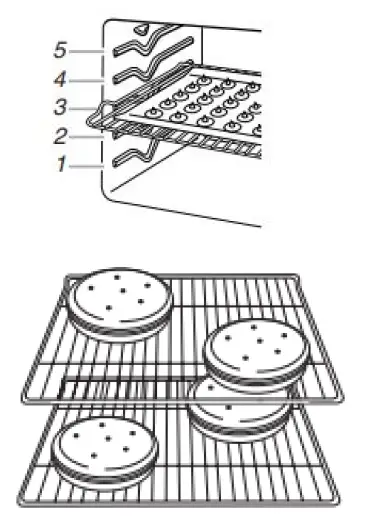 5
4
3
2
1