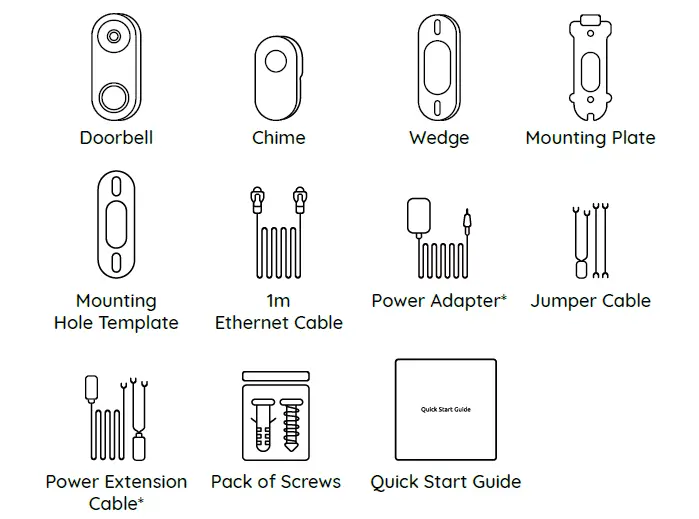 Doorbell

Chime

Wedge

Mounting Plate

Mounting Hole Template

1m Ethernet Cable

Power Adapter*

Jumper Cable

Power Extension Cable*

Pack of Screws

Quick Start Guide

Quick Start Guide