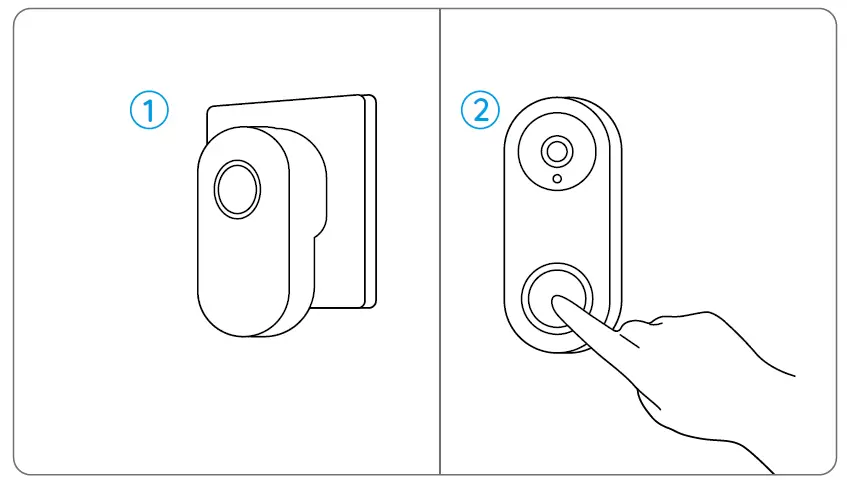 ①

②