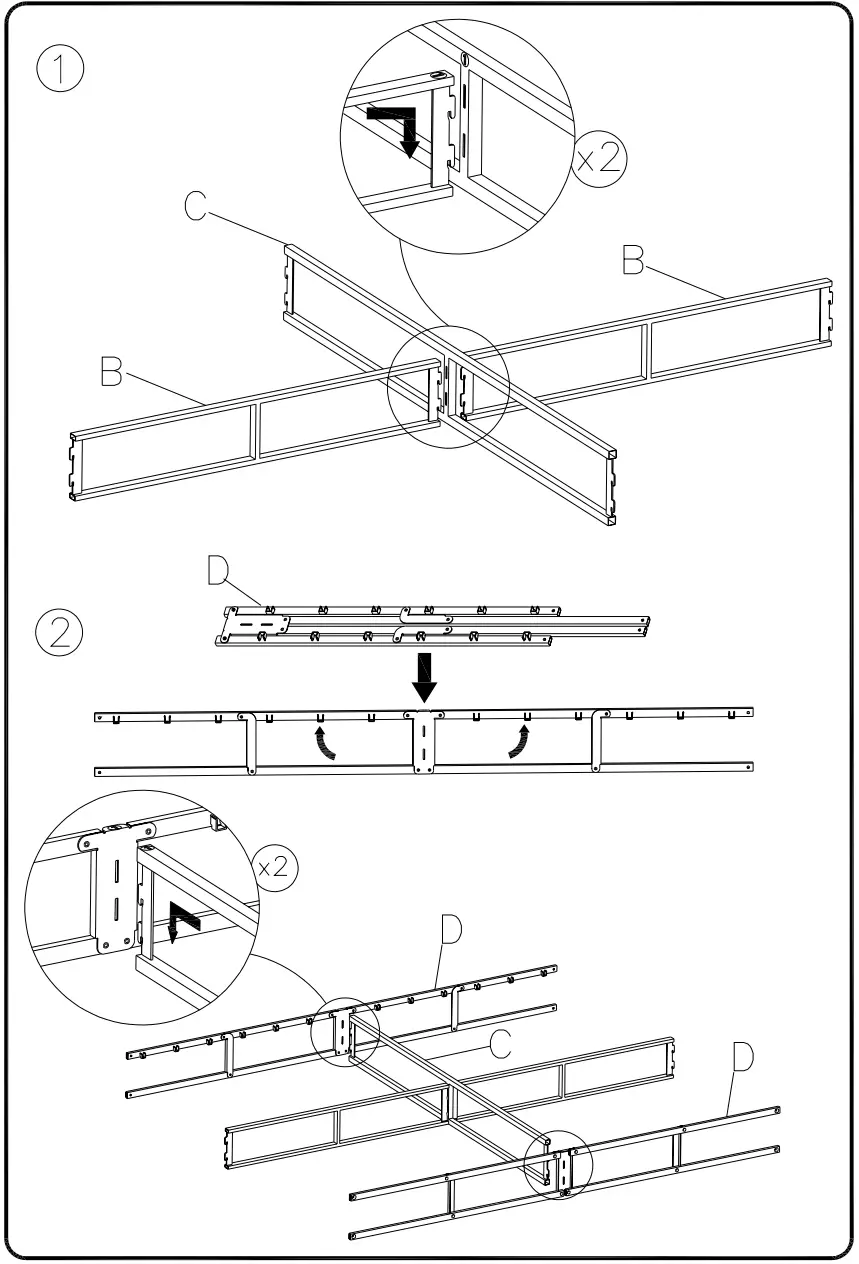 1

x2

C

B

B

D

2

x2

D

C

D