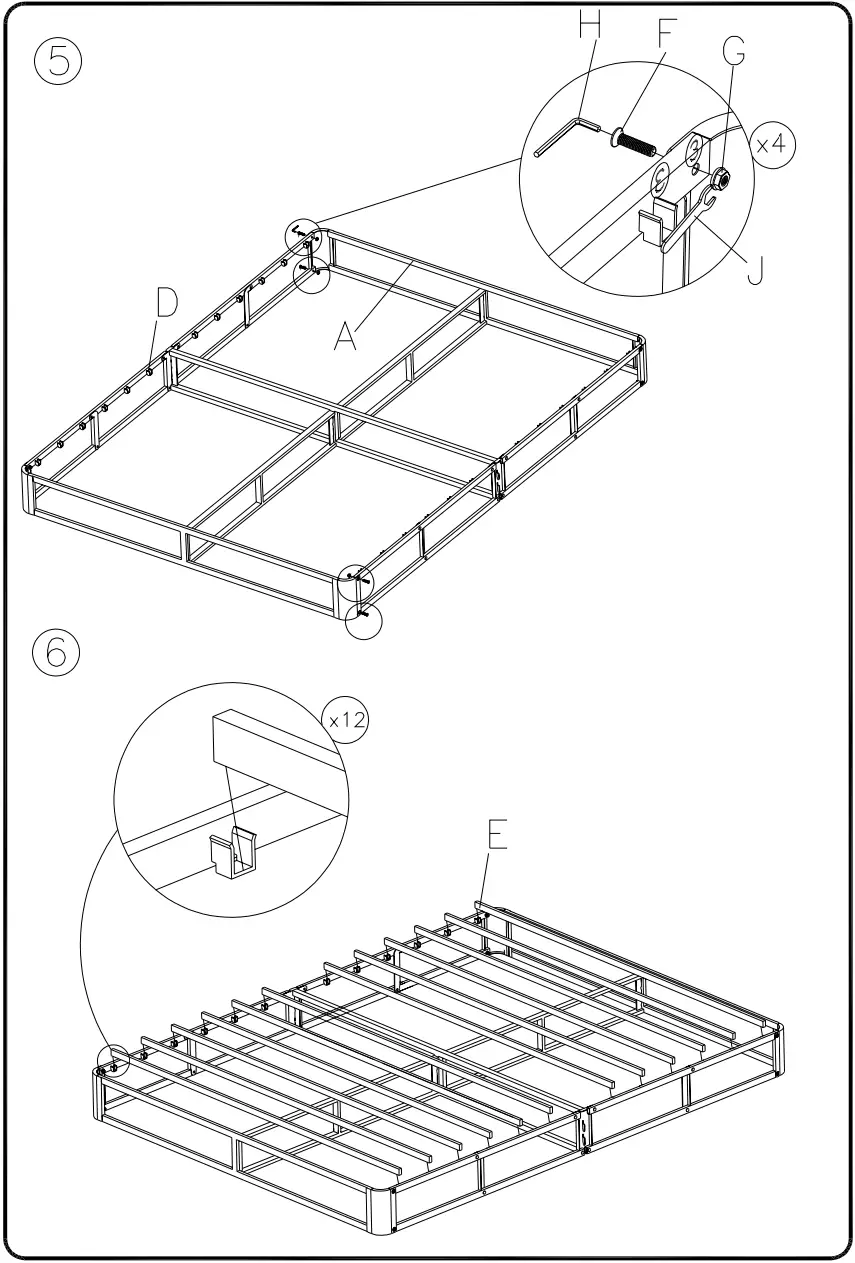 5

H F G

x4

J

D

A

6

x12

E