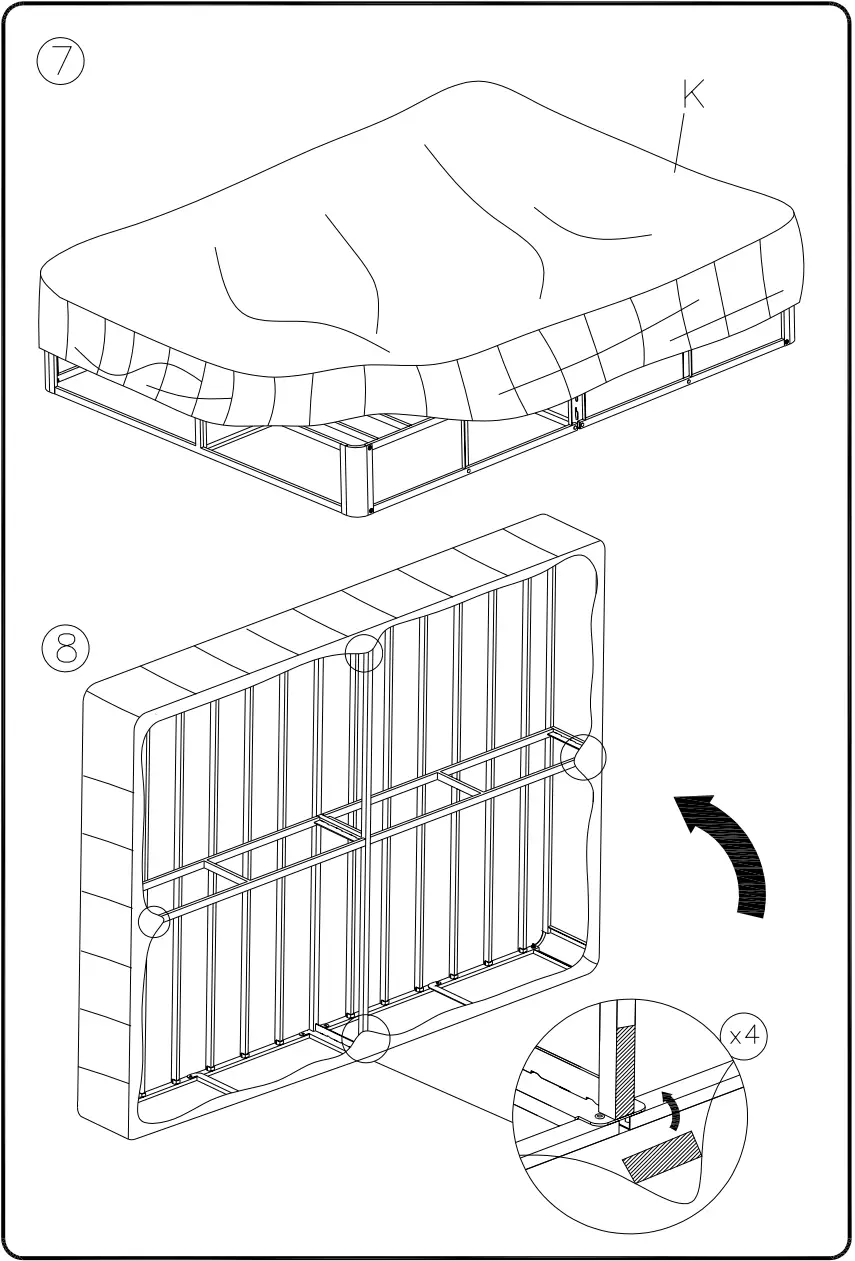 7

K

8

x4