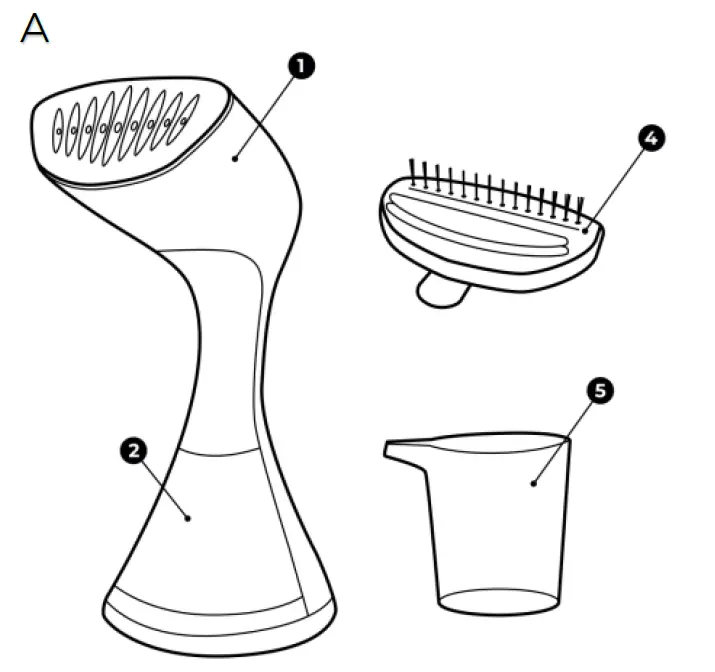 A

1

4

2

5