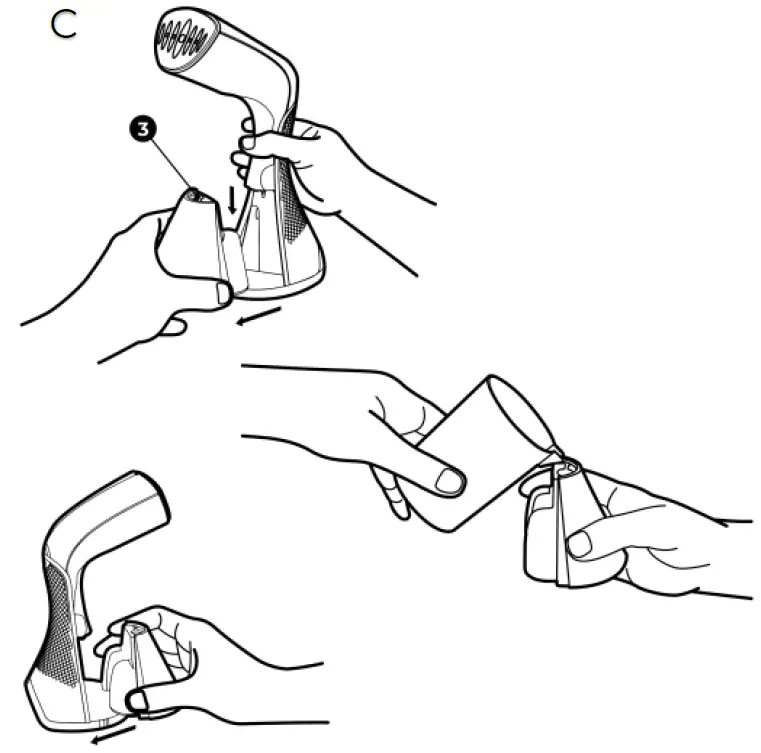 C

3