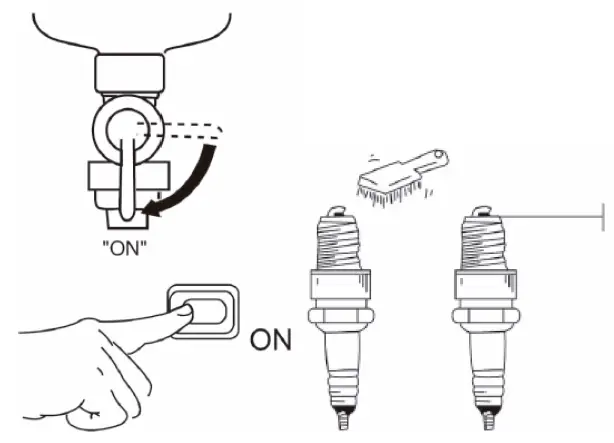 "ON"

ON