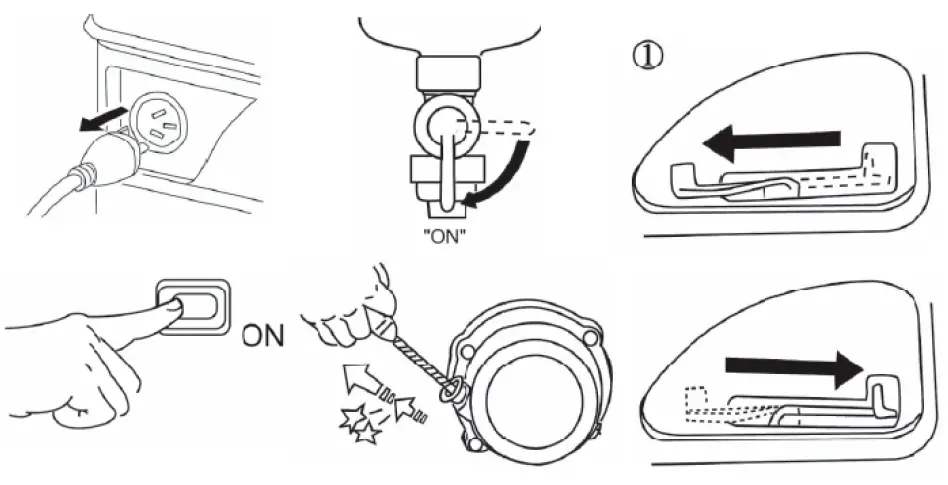 "ON"

①

ON